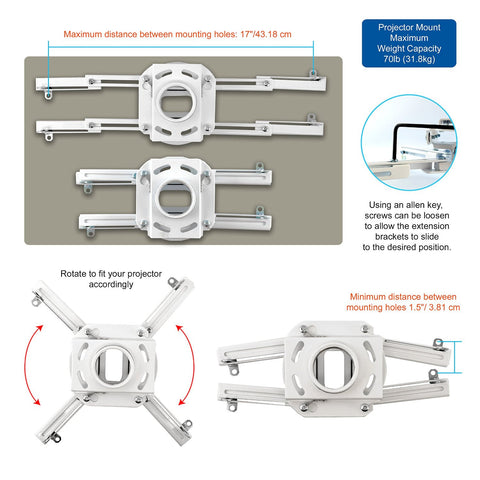 Maximum distance between mounting holes: 17"/43.18 cm

Projector Mount Maximum Weight Capacity 70lb (31.8kg)

Using an allen key, screws can be loosen to allow the extension brackets to slide to the desired position.

Rotate to fit your projector accordingly

Minimum distance between mounting holes 1.5"/ 3.81 cm